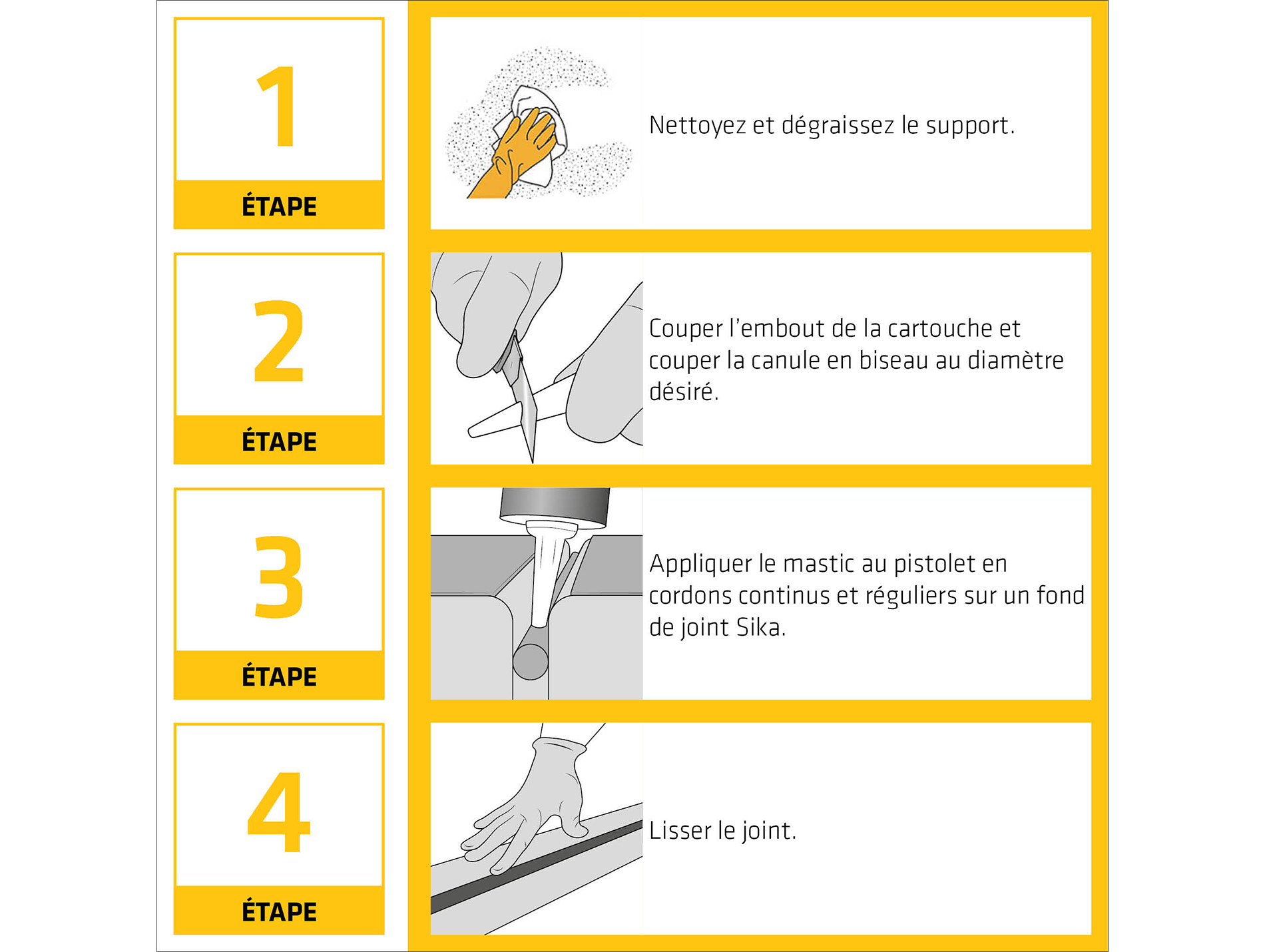 1
ÉTAPE

Nettoyez et dégraissez le support.

2
ÉTAPE

Couper l'embout de la cartouche et couper la canule en biseau au diamètre désiré.

3
ÉTAPE

Appliquer le mastic au pistolet en cordons continus et réguliers sur un fond de joint Sika.

4
ÉTAPE

Lisser le joint.